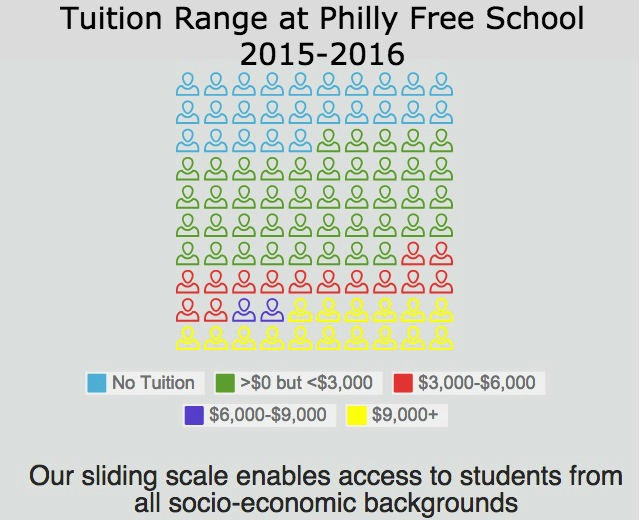 Tuition Range at Philly Free School
2015-2016

No Tuition
>\$0 but <\$3,000
\$3,000-\$6,000
\$6,000-\$9,000
\$9,000+

Our sliding scale enables access to students from all socio-economic backgrounds